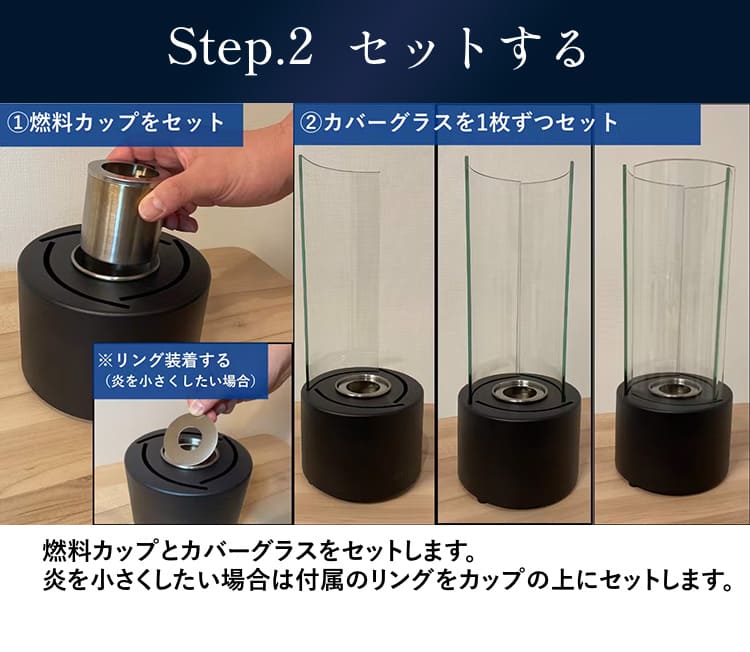 Step.2 セットする

①燃料カップをセット

②カバーグラスを1枚ずつセット

※リング装着する
（炎を小さくしたい場合）

燃料カップとカバーグラスをセットします。
炎を小さくしたい場合は付属のリングをカップの上にセットします。